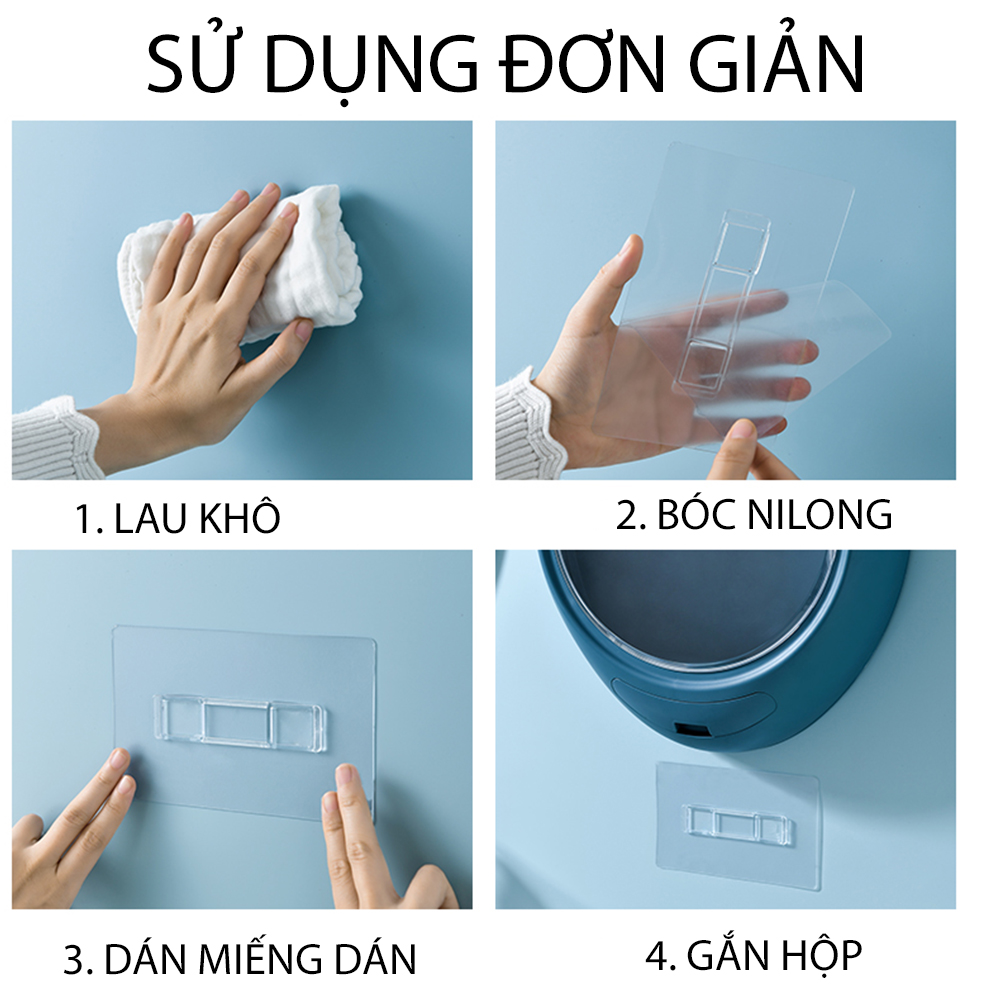 SỬ DỤNG ĐƠN GIẢN

1. LAU KHÔ

2. BÓC NILONG

3. DÁN MIẾNG DÁN

4. GẮN HỘP