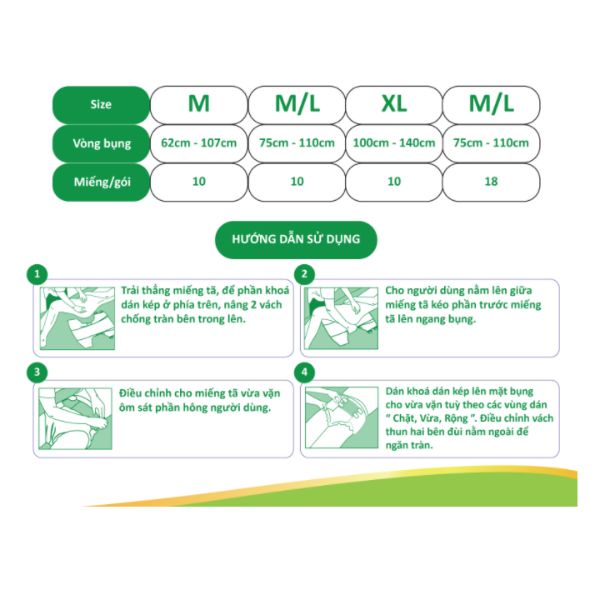 | Size | M | M/L | XL | M/L |
|---|---|---|---|---|
| Vòng bụng | 62cm - 107cm | 75cm - 110cm | 100cm - 140cm | 75cm - 110cm |
| Miếng/gói | 10 | 10 | 10 | 18 |

HƯỚNG DẪN SỬ DỤNG

1
Trải thẳng miếng tã, để phần khoá dán kép ở phía trên, nâng 2 vách chống tràn bên trong lên.

2
Cho người dùng nằm lên giữa miếng tã kéo phần trước miếng tã lên ngang bụng.

3
Điều chỉnh cho miếng tã vừa vặn ôm sát phần hông người dùng.

4
Dán khoá dán kép lên mặt bụng cho vừa vặn tuỳ theo các vùng dán " Chặt, Vừa, Rộng ". Điều chỉnh vách thun hai bên đùi nằm ngoài để ngăn tràn.