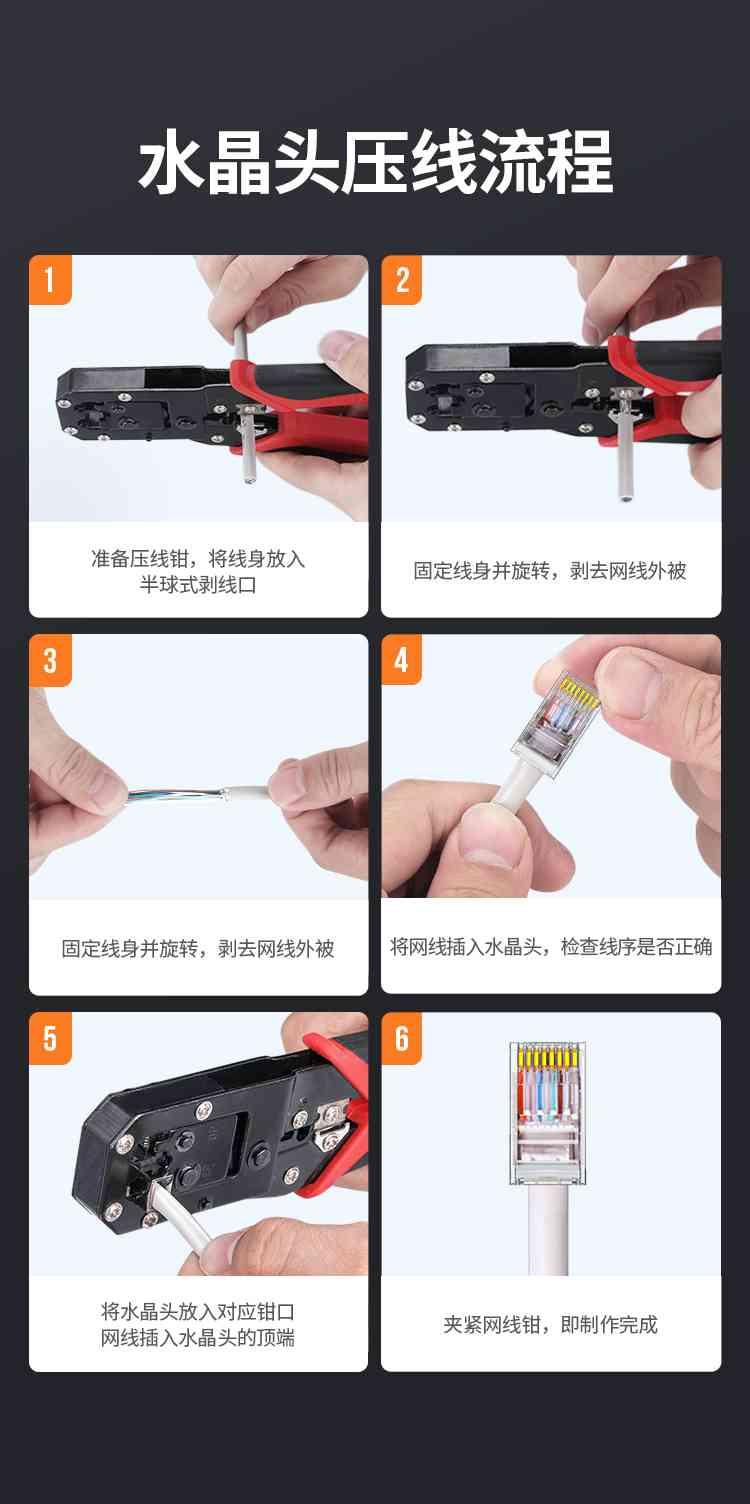 水晶头压线流程

1

准备压线钳，将线身放入半球式剥线口

2

固定线身并旋转，剥去网线外被

3

固定线身并旋转，剥去网线外被

4

将网线插入水晶头，检查线序是否正确

5

将水晶头放入对应钳口
网线插入水晶头的顶端

6

夹紧网线钳，即制作完成