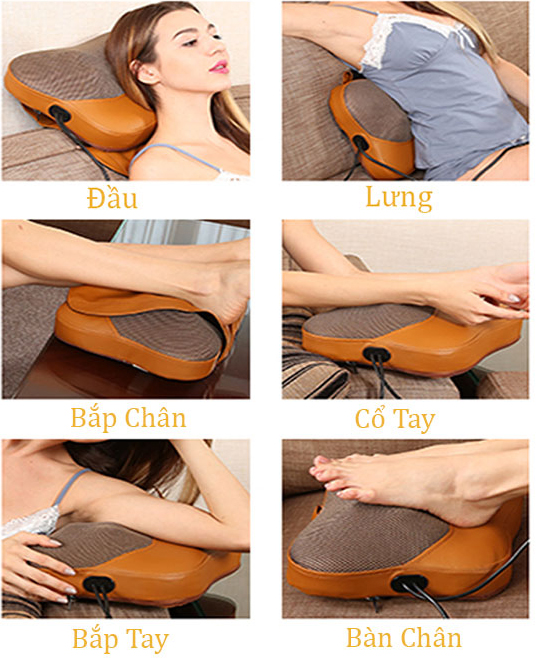 Đầu

Lưng

Bắp Chân

Cổ Tay

Bắp Tay

Bàn Chân