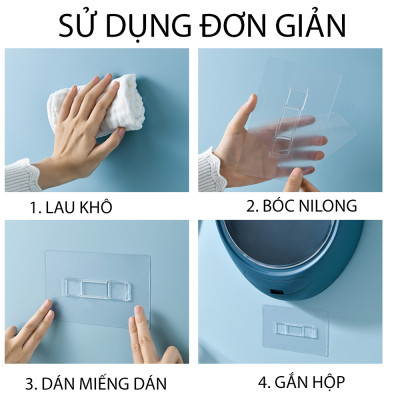 SỬ DỤNG ĐƠN GIẢN

1. LAU KHÔ

2. BÓC NILONG

3. DÁN MIẾNG DÁN

4. GẮN HỘP