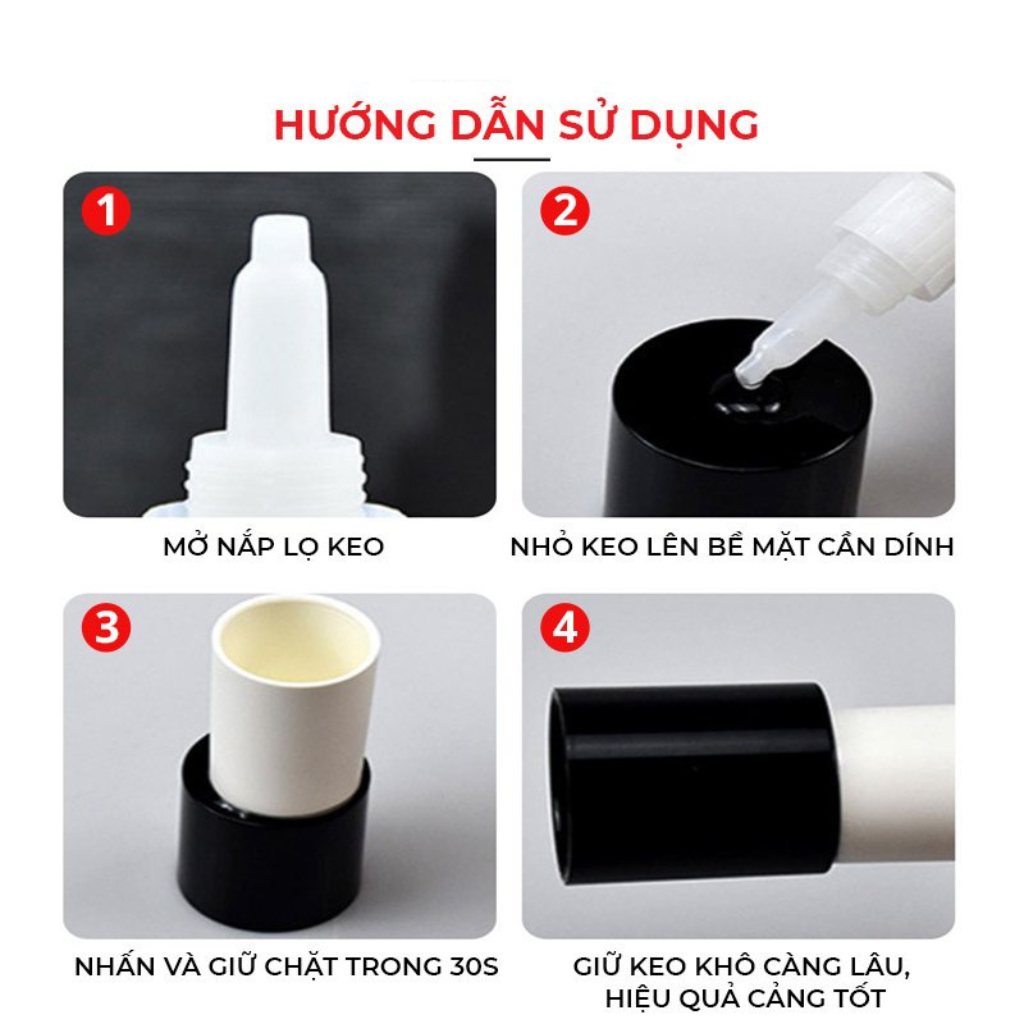 HƯỚNG DẪN SỬ DỤNG

1

MỞ NẮP LỌ KEO

2

NHỎ KEO LÊN BỀ MẶT CẦN DÍNH

3

NHẤN VÀ GIỮ CHẶT TRONG 30S

4

GIỮ KEO KHÔ CÀNG LÂU, HIỆU QUẢ CẢNG TỐT