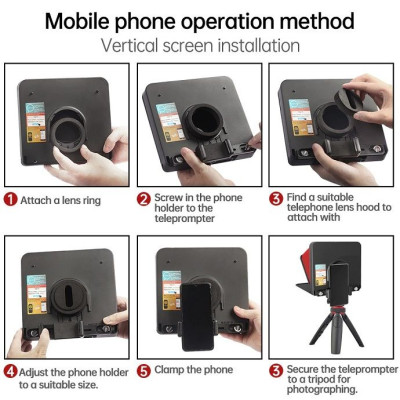 Mobile phone operation method
Vertical screen installation

1 Attach a lens ring

2 Screw in the phone holder to the teleprompter

3 Find a suitable telephone lens hood to attach with

4 Adjust the phone holder to a suitable size.

5 Clamp the phone

3 Secure the teleprompter to a tripod for photographing.