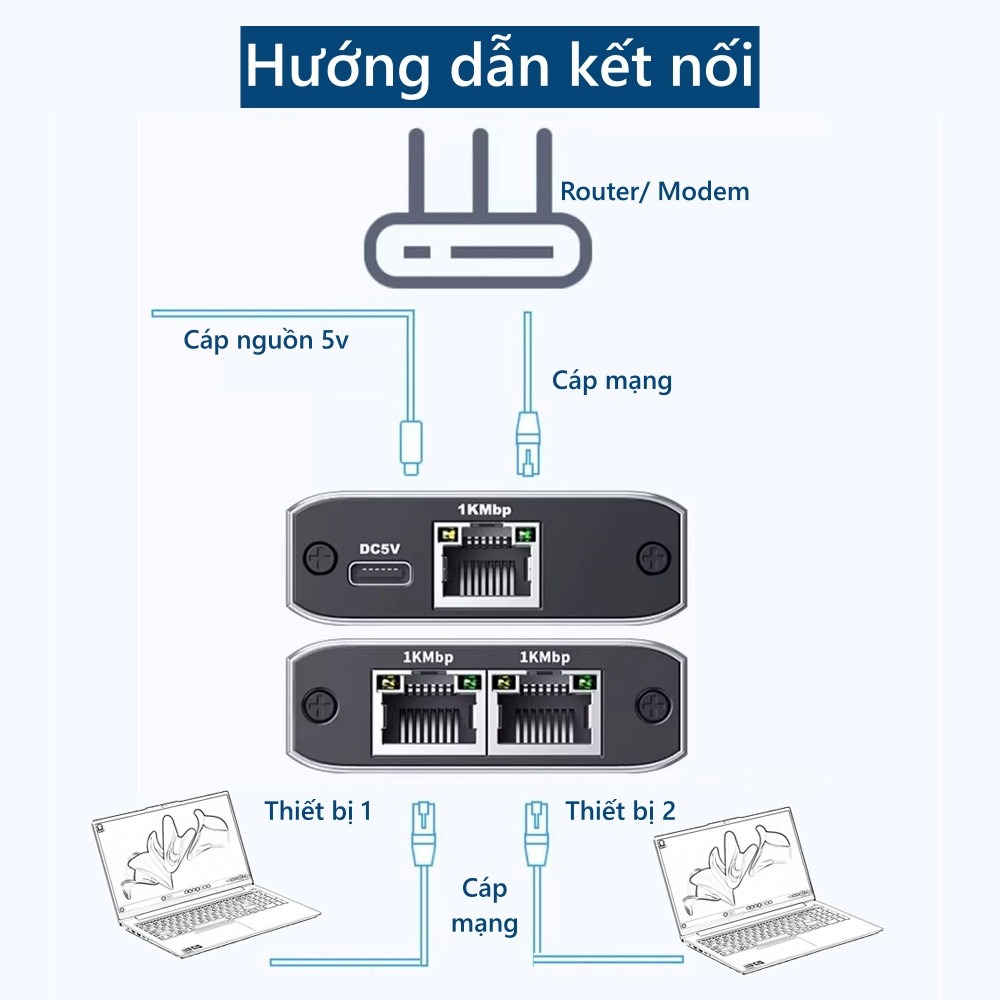 Hướng dẫn kết nối

Router/ Modem

Cáp nguồn 5v

Cáp mạng

1KMbp

DC5V

1KMbp

1KMbp

Thiết bị 1

Thiết bị 2

Cáp mạng