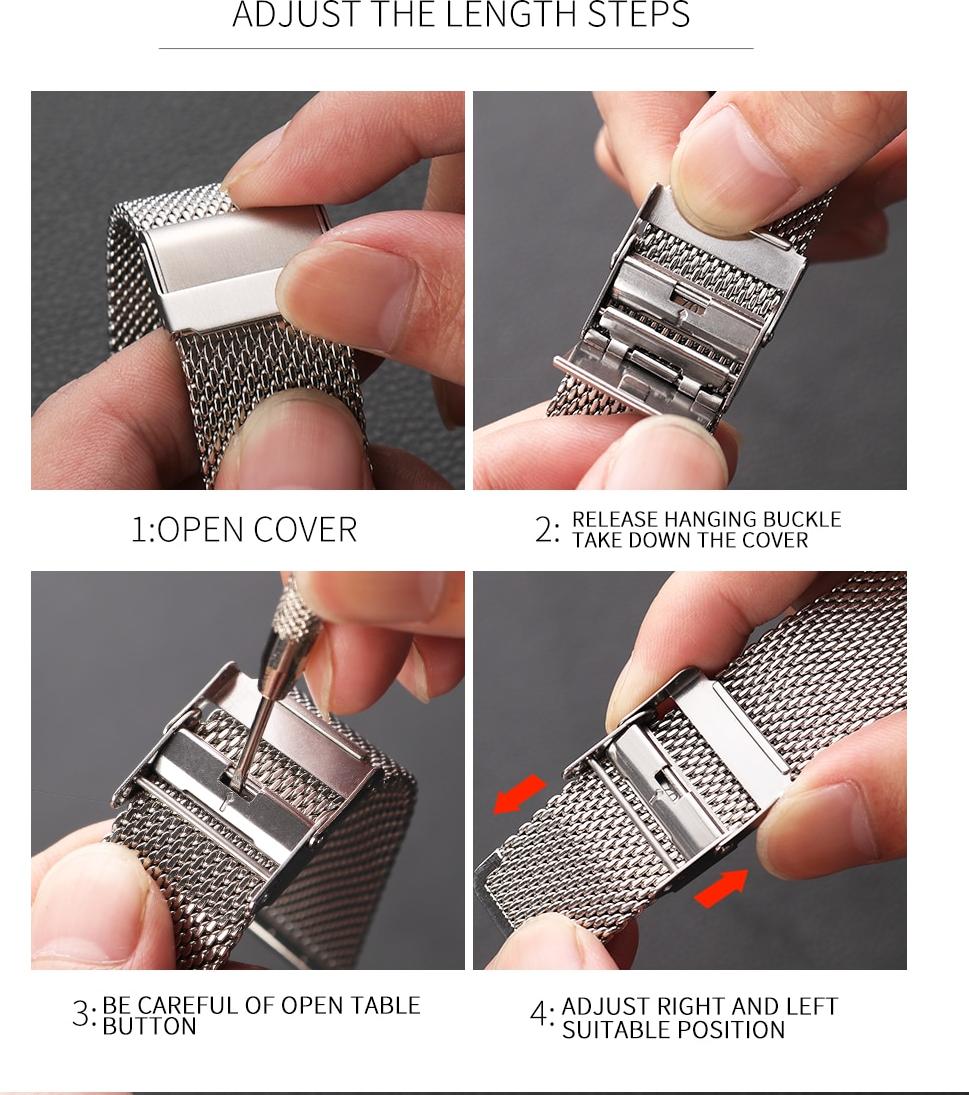 ADJUST THE LENGTH STEPS

1:OPEN COVER

2: RELEASE HANGING BUCKLE TAKE DOWN THE COVER

3: BE CAREFUL OF OPEN TABLE BUTTON

4: ADJUST RIGHT AND LEFT SUITABLE POSITION