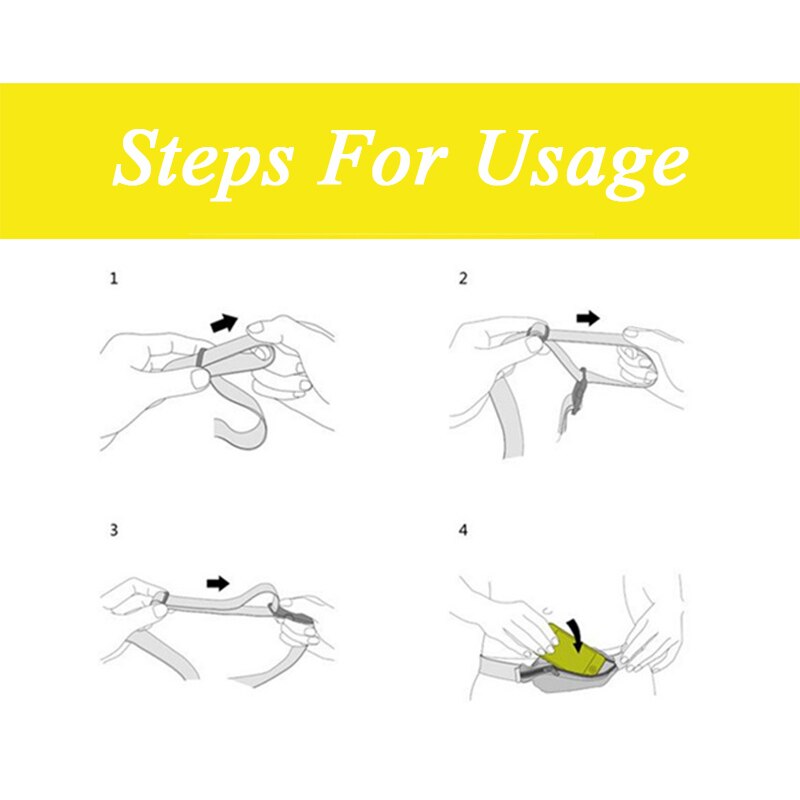 Steps For Usage

1

2

3

4