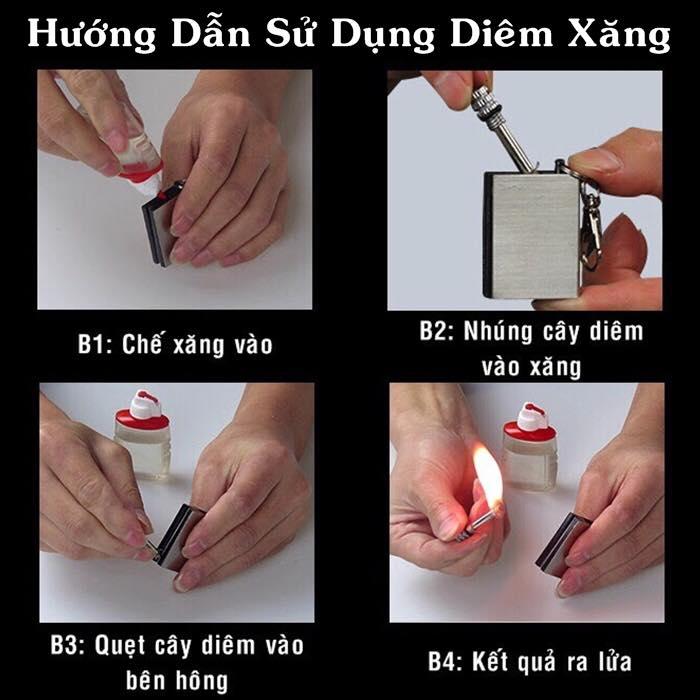 Hướng Dẫn Sử Dụng Diêm Xăng

B1: Chế xăng vào

B2: Nhúng cây diêm vào xăng

B3: Quẹt cây diêm vào bên hông

B4: Kết quả ra lửa