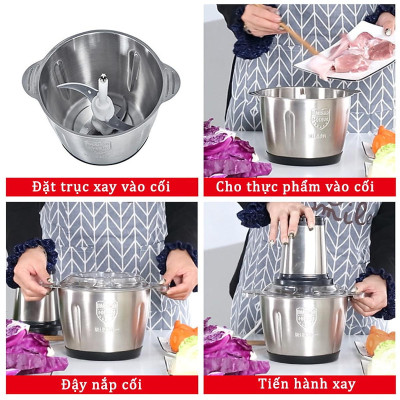 Đặt trục xay vào cối

Cho thực phẩm vào cối

Đậy nắp cối

Tiến hành xay