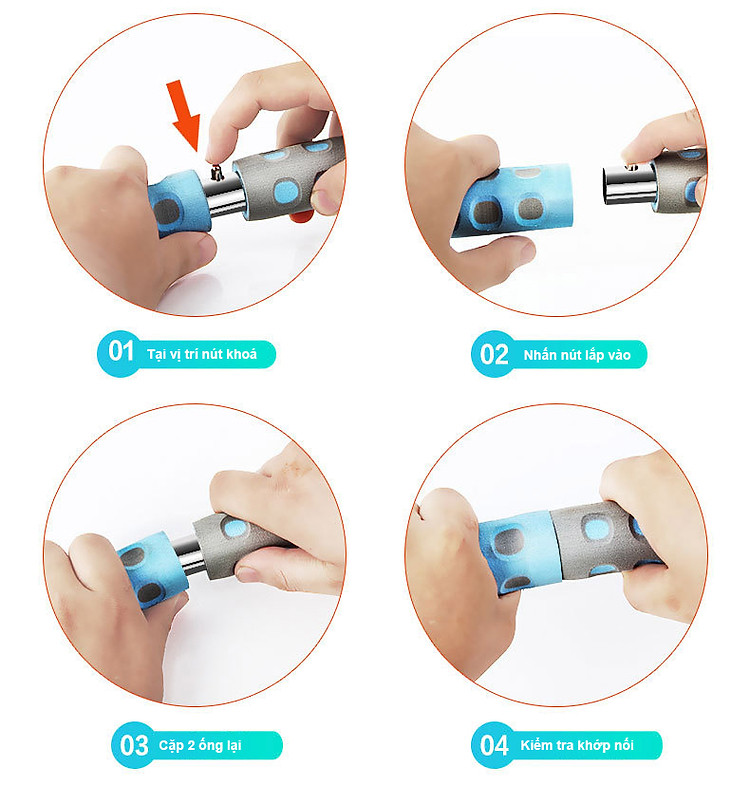 01 Tại vị trí nút khoá

02 Nhấn nút lắp vào

03 Cặp 2 ống lại

04 Kiểm tra khớp nối