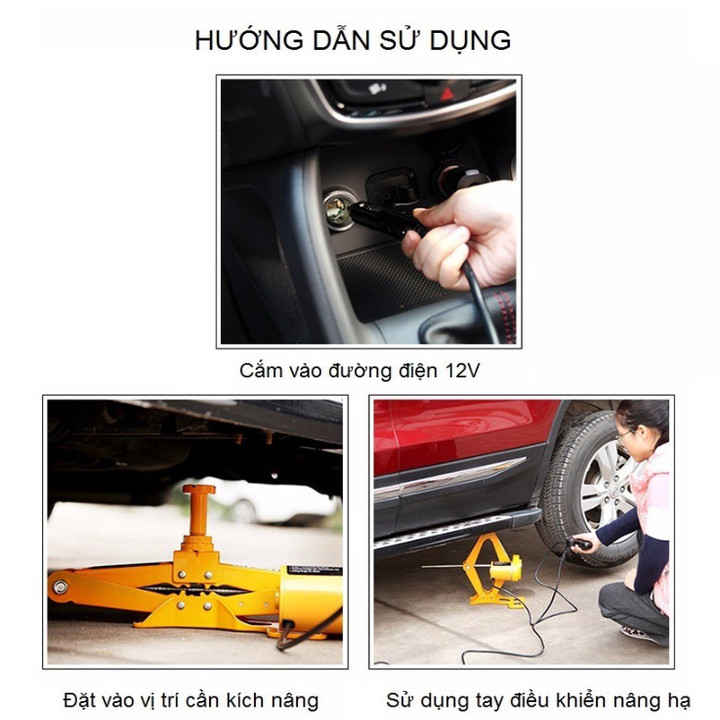 HƯỚNG DẪN SỬ DỤNG

Cắm vào đường điện 12V

Đặt vào vị trí cần kích nâng

Sử dụng tay điều khiển nâng hạ