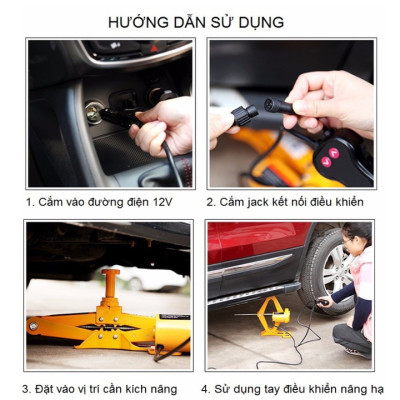 HƯỚNG DẪN SỬ DỤNG

1. Cắm vào đường điện 12V

2. Cắm jack kết nối điều khiển

3. Đặt vào vị trí cần kích nâng

4. Sử dụng tay điều khiển nâng hạ