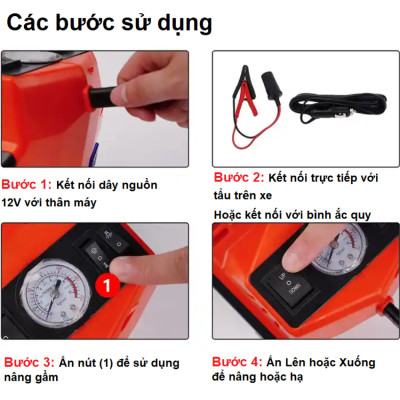 Các bước sử dụng

Bước 1: Kết nối dây nguồn 12V với thân máy

Bước 2: Kết nối trực tiếp với tẩu trên xe
Hoặc kết nối với bình ắc quy

1

UP
DOWN

Bước 3: Ấn nút (1) để sử dụng nâng gầm

Bước 4: Ấn Lên hoặc Xuống để nâng hoặc hạ