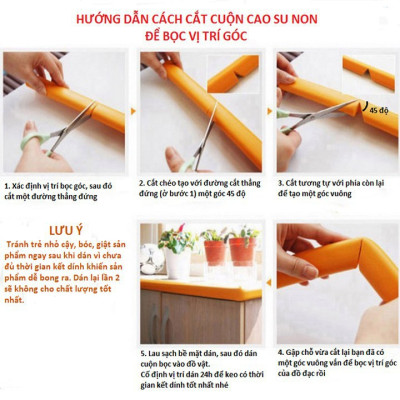 HƯỚNG DẪN CÁCH CẮT CUỘN CAO SU NON
ĐỂ BỌC VỊ TRÍ GÓC

45 độ

1. Xác định vị trí bọc góc, sau đó cắt một đường thẳng đứng

2. Cắt chéo tạo với đường cắt thẳng đứng (ở bước 1) một góc 45 độ

3. Cắt tương tự với phía còn lại để tạo một góc vuông

LƯU Ý
Tránh trẻ nhỏ cậy, bóc, giật sản phẩm ngay sau khi dán vì chưa đủ thời gian kết dính khiến sản phẩm dễ bong ra. Dán lại lần 2 sẽ không cho chất lượng tốt nhất.

5. Lau sạch bề mặt dán, sau đó dán cuộn bọc vào đồ vật.
Cố định vị trí dán 24h để keo có thời gian kết dính tốt nhất nhé

4. Gập chỗ vừa cắt lại bạn đã có một góc vuông vắn để bọc vị trí góc của đồ đạc rồi