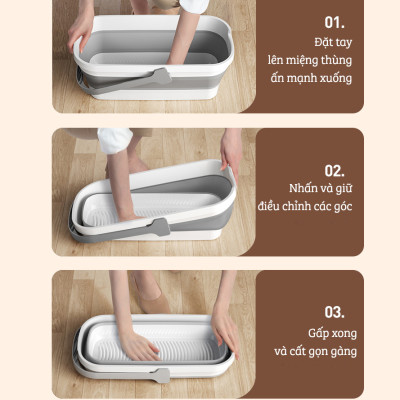 01.
Đặt tay
lên miệng thùng
ấn mạnh xuống

02.
Nhấn và giữ
điều chỉnh các góc

03.
Gấp xong
và cất gọn gàng