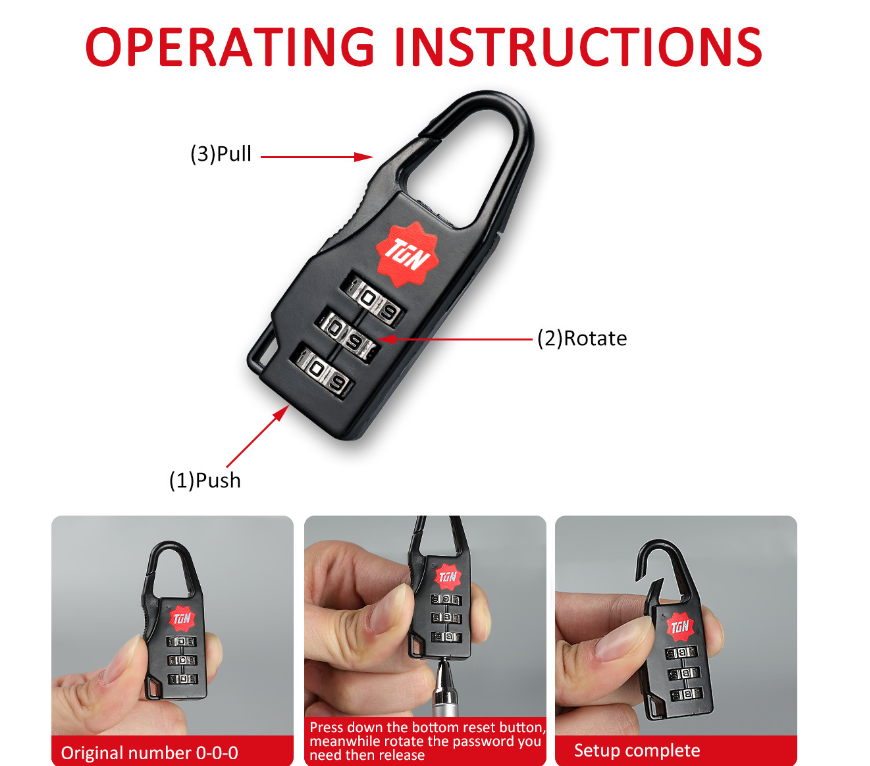 OPERATING INSTRUCTIONS

(3)Pull

TGN

(2)Rotate

(1)Push

TGN

Original number 0-0-0

TGN

Press down the bottom reset button, meanwhile rotate the password you need then release

TGN

Setup complete