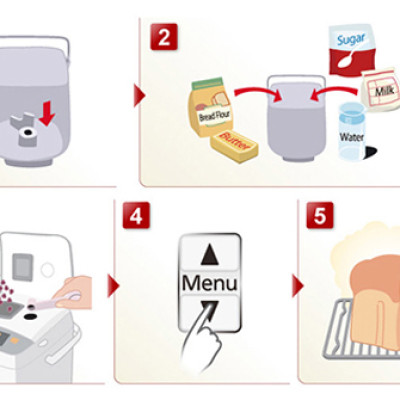 2

Sugar

Milk

Bread Flour

Butter

Water

4

Menu

5