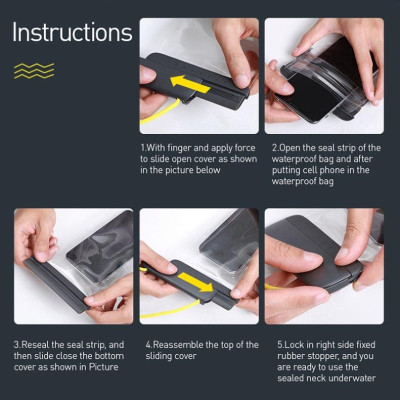 Instructions

1.With finger and apply force to slide open cover as shown in the picture below

2.Open the seal strip of the waterproof bag and after putting cell phone in the waterproof bag

3.Reseal the seal strip, and then slide close the bottom cover as shown in Picture

4.Reassemble the top of the sliding cover

5.Lock in right side fixed rubber stopper, and you are ready to use the sealed neck underwater