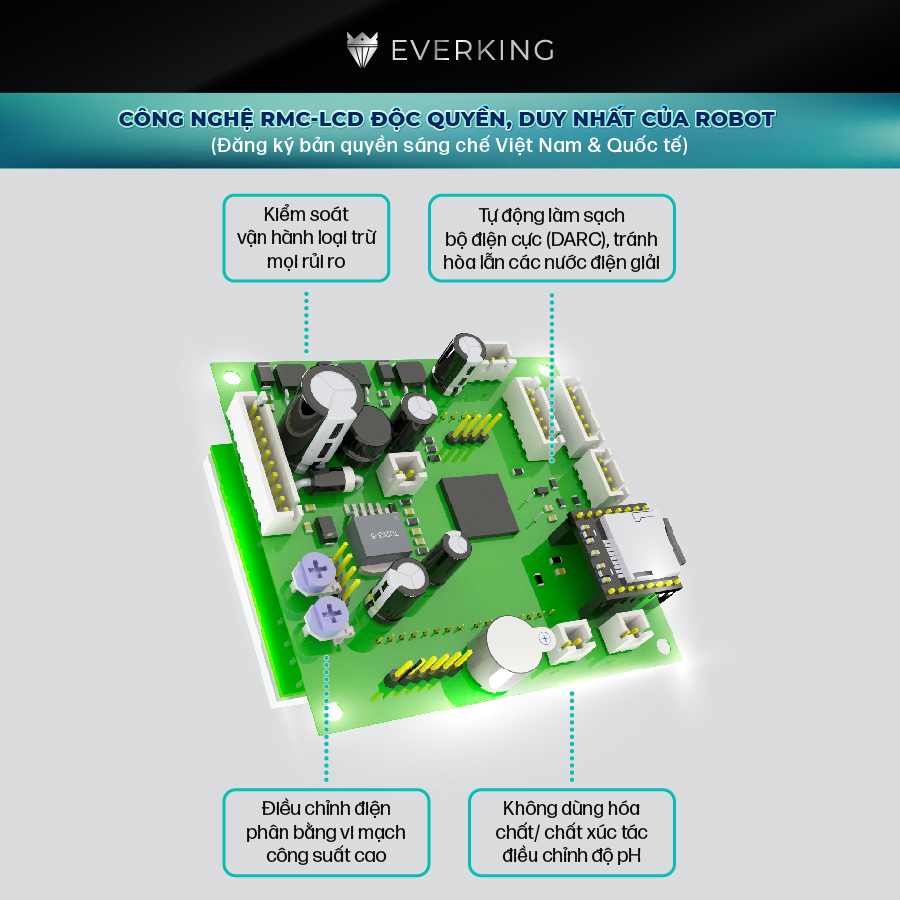 EVERKING

CÔNG NGHỆ RMC-LCD ĐỘC QUYỀN, DUY NHẤT CỦA ROBOT
(Đăng ký bản quyền sáng chế Việt Nam & Quốc tế)

Kiểm soát vận hành loại trừ mọi rủi ro

Tự động làm sạch bộ điện cực (DARC), tránh hòa lẫn các nước điện giải

Điều chỉnh điện phân bằng vi mạch công suất cao

Không dùng hóa chất/ chất xúc tác điều chỉnh độ pH