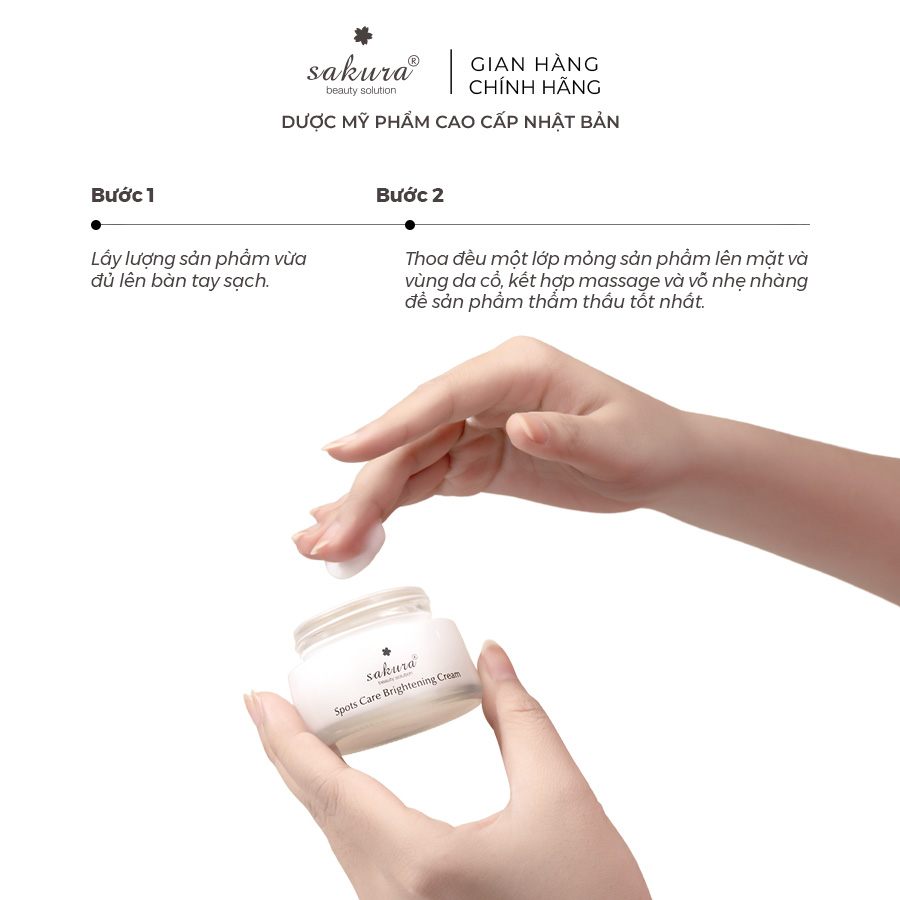 sakura®
beauty solution

GIAN HÀNG
CHÍNH HÃNG

DƯỢC MỸ PHẨM CAO CẤP NHẬT BẢN

Bước 1

Lấy lượng sản phẩm vừa đủ lên bàn tay sạch.

Bước 2

Thoa đều một lớp mỏng sản phẩm lên mặt và vùng da cổ, kết hợp massage và vỗ nhẹ nhàng để sản phẩm thẩm thấu tốt nhất.

sakura®
beauty solution
Spots Care Brightening Cream