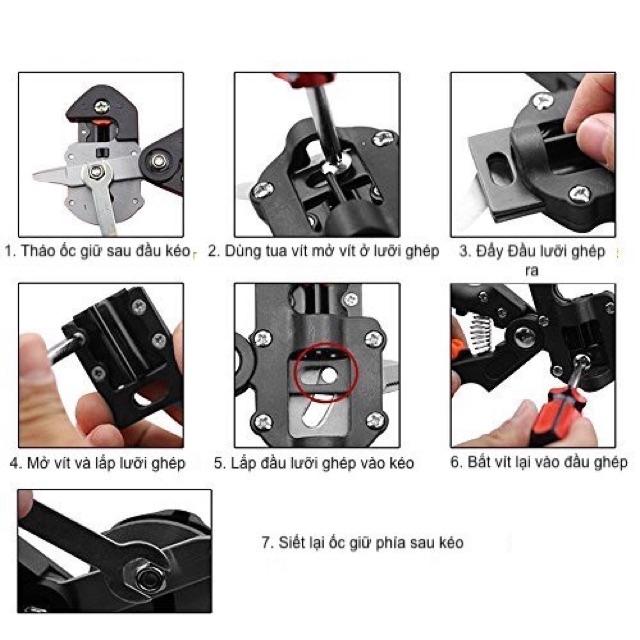 1. Tháo ốc giữ sau đầu kéo

2. Dùng tua vít mở vít ở lưỡi ghép

3. Đẩy Đầu lưỡi ghép ra

4. Mở vít và lắp lưỡi ghép

5. Lắp đầu lưỡi ghép vào kéo

6. Bắt vít lại vào đầu ghép

7. Siết lại ốc giữ phía sau kéo