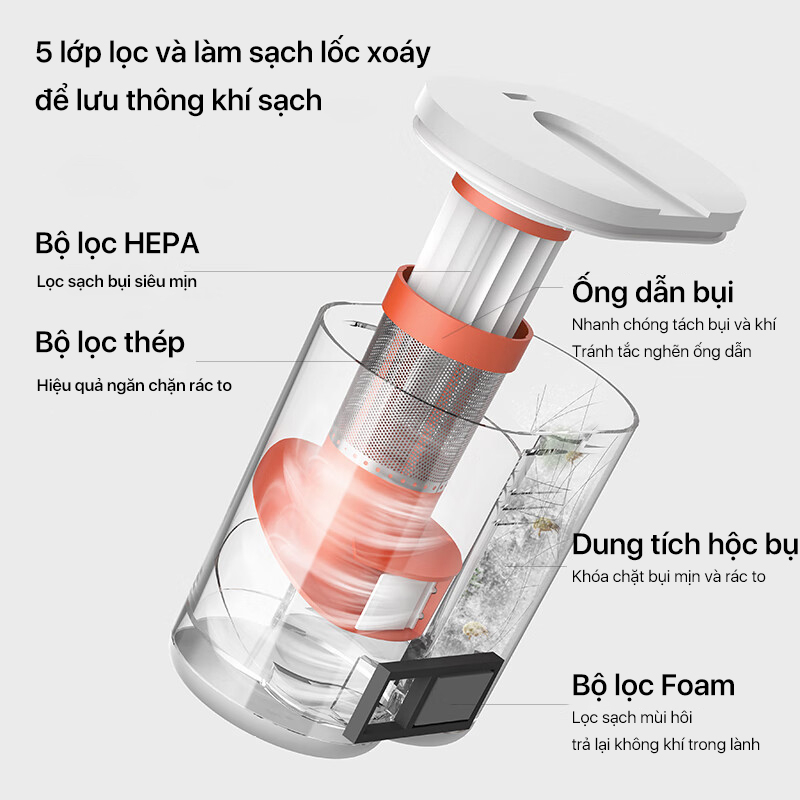 5 lớp lọc và làm sạch lốc xoáy để lưu thông khí sạch

Bộ lọc HEPA
Lọc sạch bụi siêu mịn

Bộ lọc thép
Hiệu quả ngăn chặn rác to

Ống dẫn bụi
Nhanh chóng tách bụi và khí
Tránh tắc nghẽn ống dẫn

Dung tích hộc bụ
Khóa chặt bụi mịn và rác to

Bộ lọc Foam
Lọc sạch mùi hôi
trả lại không khí trong lành