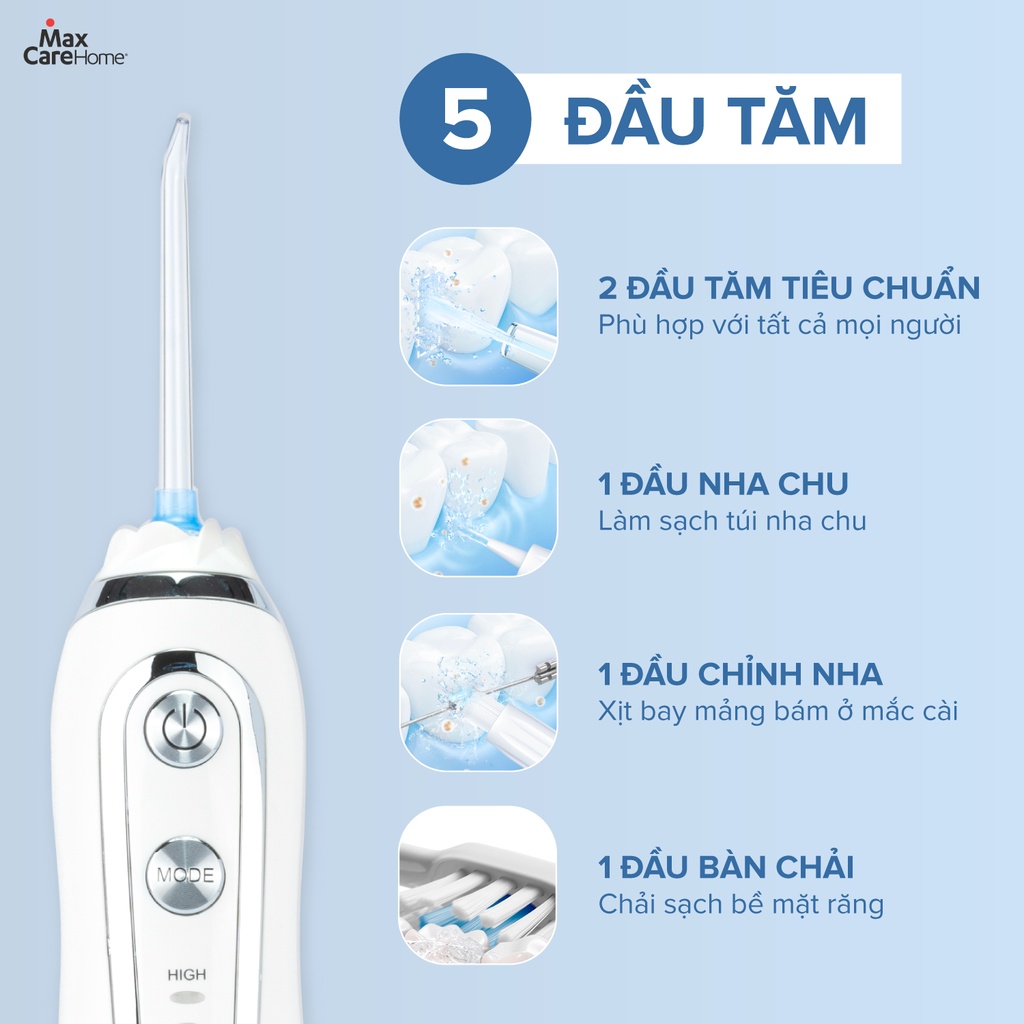 Max CareHome

5 ĐẦU TĂM

2 ĐẦU TĂM TIÊU CHUẨN
Phù hợp với tất cả mọi người

1 ĐẦU NHA CHU
Làm sạch túi nha chu

1 ĐẦU CHỈNH NHA
Xịt bay mảng bám ở mắc cài

1 ĐẦU BÀN CHẢI
Chải sạch bề mặt răng

MODE

HIGH