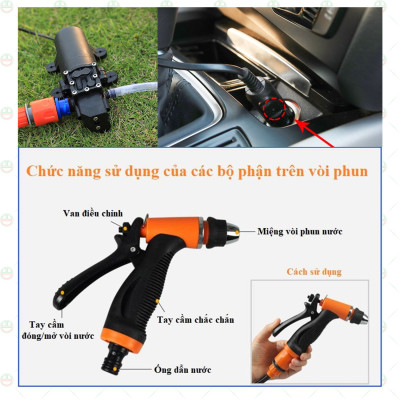 Chức năng sử dụng của các bộ phận trên vòi phun

Van điều chỉnh

Miệng vòi phun nước

Cách sử dụng

Tay cầm đóng/mở vòi nước

Tay cầm chắc chắn

Ống dẫn nước