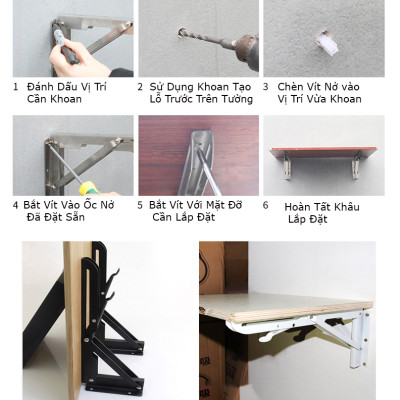 1 Đánh Dấu Vị Trí Cần Khoan

2 Sử Dụng Khoan Tạo Lỗ Trước Trên Tường

3 Chèn Vít Nở vào Vị Trí Vừa Khoan

4 Bắt Vít Vào Ốc Nở Đã Đặt Sẵn

5 Bắt Vít Với Mặt Đỡ Cần Lắp Đặt

6 Hoàn Tất Khâu Lắp Đặt