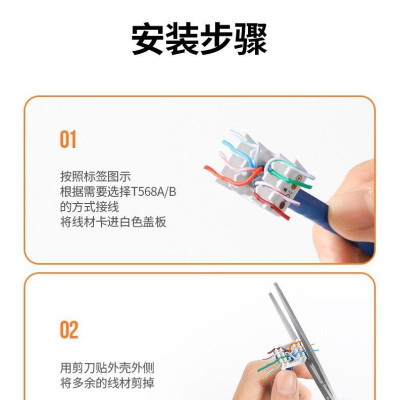 安装步骤

01

按照标签图示
根据需要选择T568A/B
的方式接线
将线材卡进白色盖板

02

用剪刀贴外壳外侧
将多余的线材剪掉