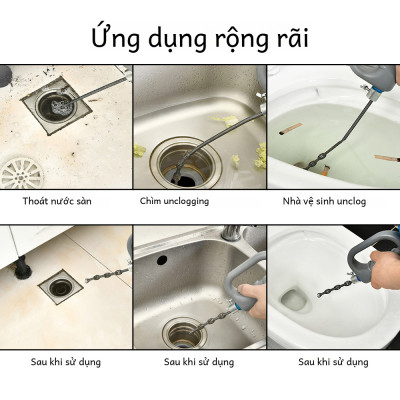 Ứng dụng rộng rãi

Thoát nước sàn

Chìm unclogging

Nhà vệ sinh unclog

Sau khi sử dụng

Sau khi sử dụng

Sau khi sử dụng