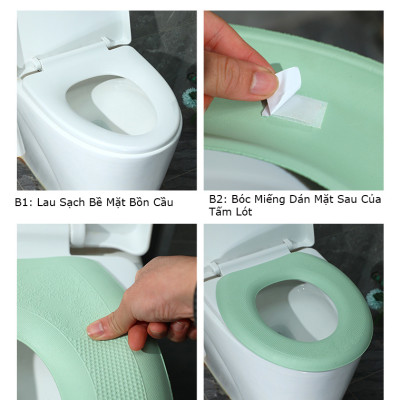 B1: Lau Sạch Bề Mặt Bồn Cầu

B2: Bóc Miếng Dán Mặt Sau Của Tấm Lót