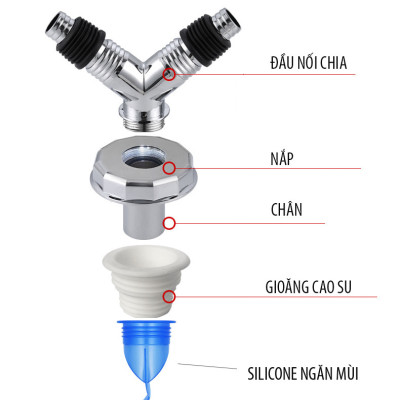 ĐẦU NỐI CHIA

NẮP

CHÂN

GIOĂNG CAO SU

SILICONE NGĂN MÙI