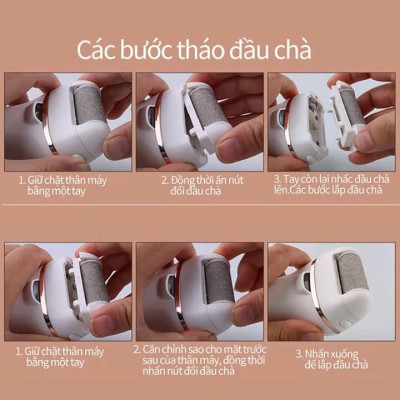 Các bước tháo đầu chà

1. Giữ chặt thân máy bằng một tay

2. Đồng thời ấn nút đổi đầu chà

3. Tay còn lại nhấc đầu chà lên.Các bước lắp đầu chà

1. Giữ chặt thân máy bằng một tay

2. Căn chỉnh sao cho mặt trước sau của thân máy, đồng thời nhấn nút đổi đầu chà

3. Nhấn xuống để lắp đầu chà