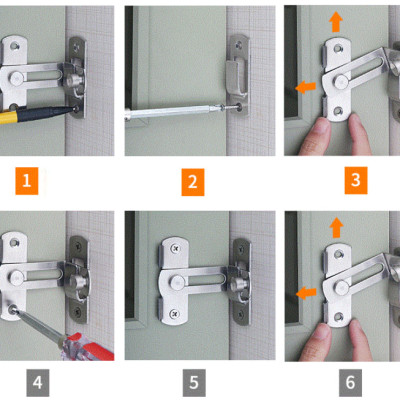 1

2

3

4

5

6