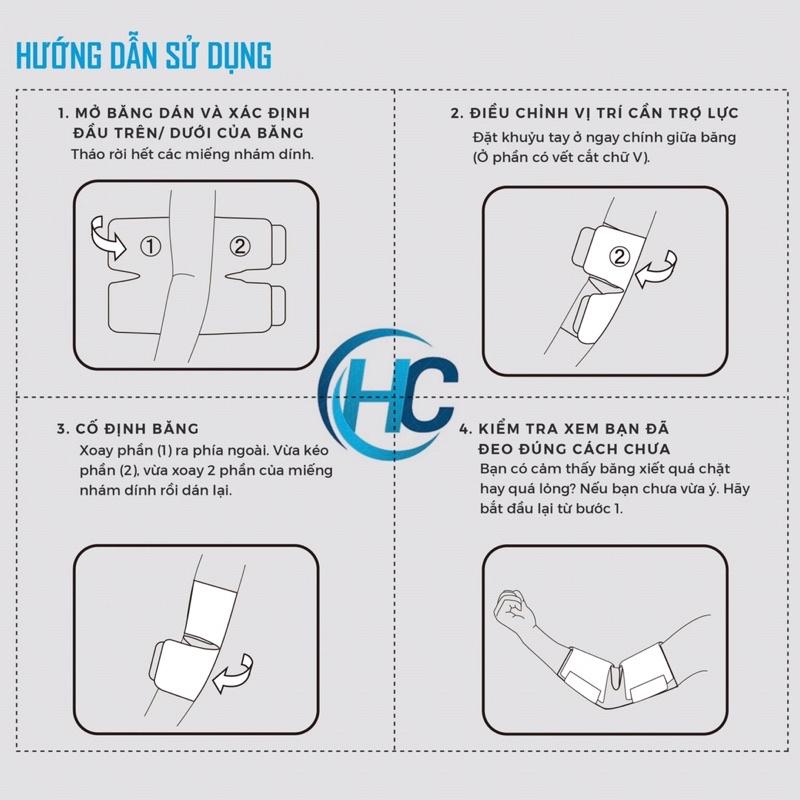 HƯỚNG DẪN SỬ DỤNG

1. MỞ BĂNG DÁN VÀ XÁC ĐỊNH ĐẦU TRÊN/ DƯỚI CỦA BĂNG
Tháo rời hết các miếng nhám dính.

①
②

2. ĐIỀU CHỈNH VỊ TRÍ CẦN TRỢ LỰC
Đặt khuỷu tay ở ngay chính giữa băng (Ở phần có vết cắt chữ V).

②

HC

3. CỐ ĐỊNH BĂNG
Xoay phần (1) ra phía ngoài. Vừa kéo phần (2), vừa xoay 2 phần của miếng nhám dính rồi dán lại.

4. KIỂM TRA XEM BẠN ĐÃ ĐEO ĐÚNG CÁCH CHƯA
Bạn có cảm thấy băng xiết quá chặt hay quá lỏng? Nếu bạn chưa vừa ý. Hãy bắt đầu lại từ bước 1.