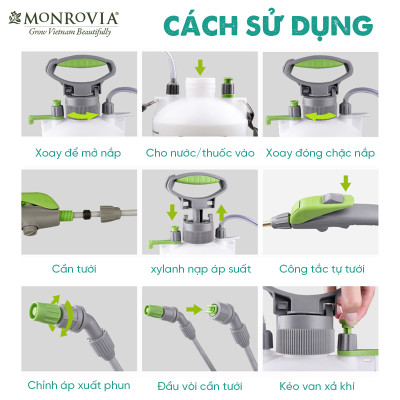 MONROVIA®
Grow Vietnam Beautifully

CÁCH SỬ DỤNG

Xoay để mở nắp

Cho nước/thuốc vào

Xoay đóng chặc nắp

Cần tưới

xylanh nạp áp suất

Công tắc tự tưới

Chỉnh áp xuất phun

Đầu vòi cần tưới

Kéo van xả khí