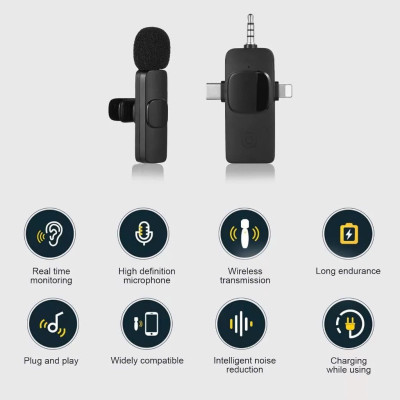 Real time monitoring

High definition microphone

Wireless transmission

Long endurance

Plug and play

Widely compatible

Intelligent noise reduction

Charging while using