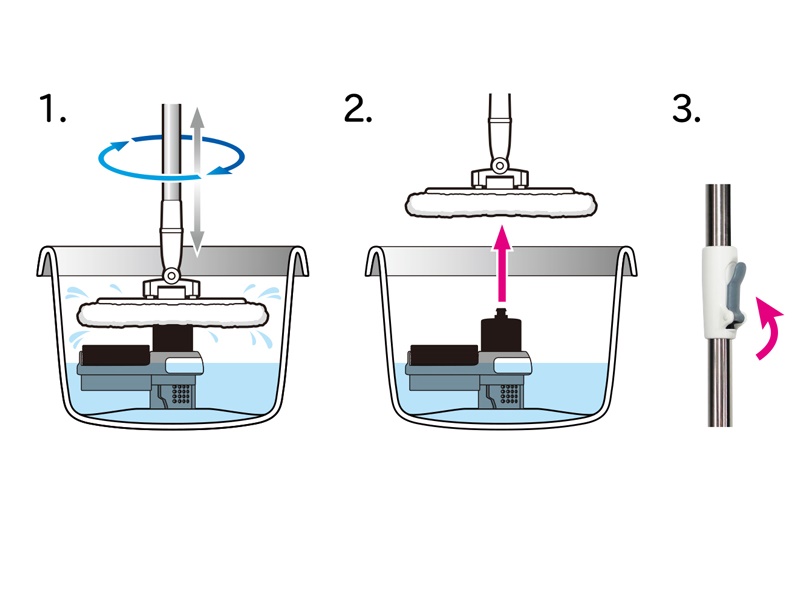 1.

2.

3.