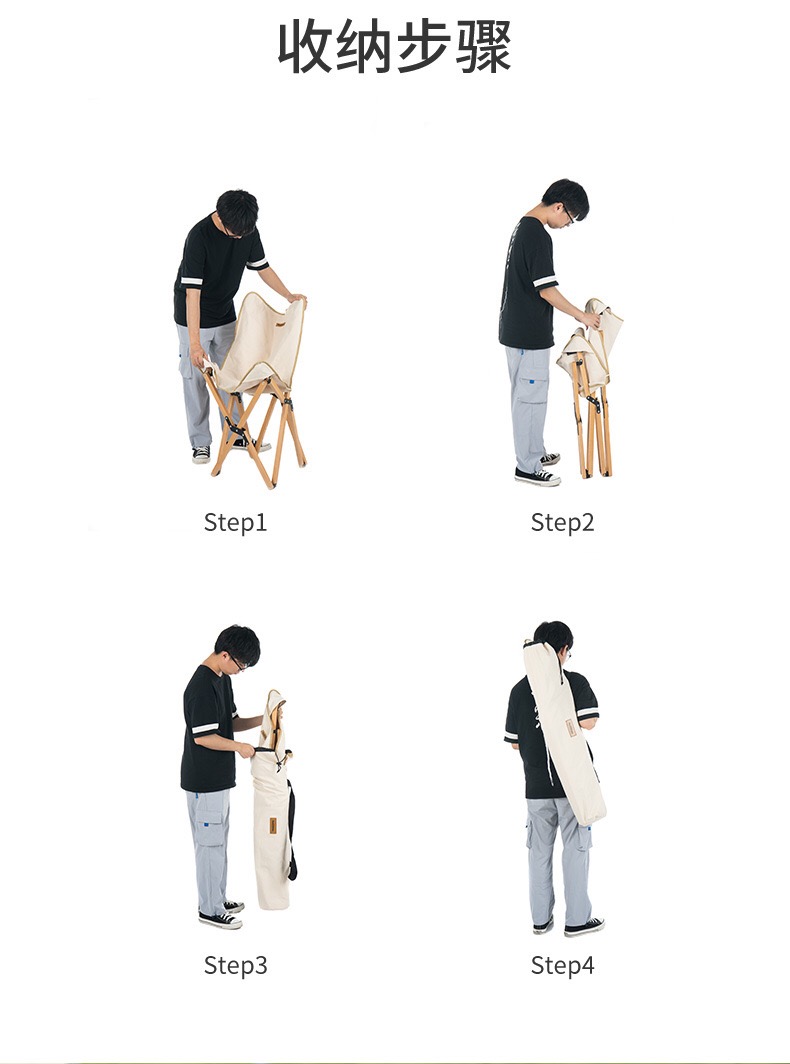 收纳步骤

Step1

Step2

Step3

Step4