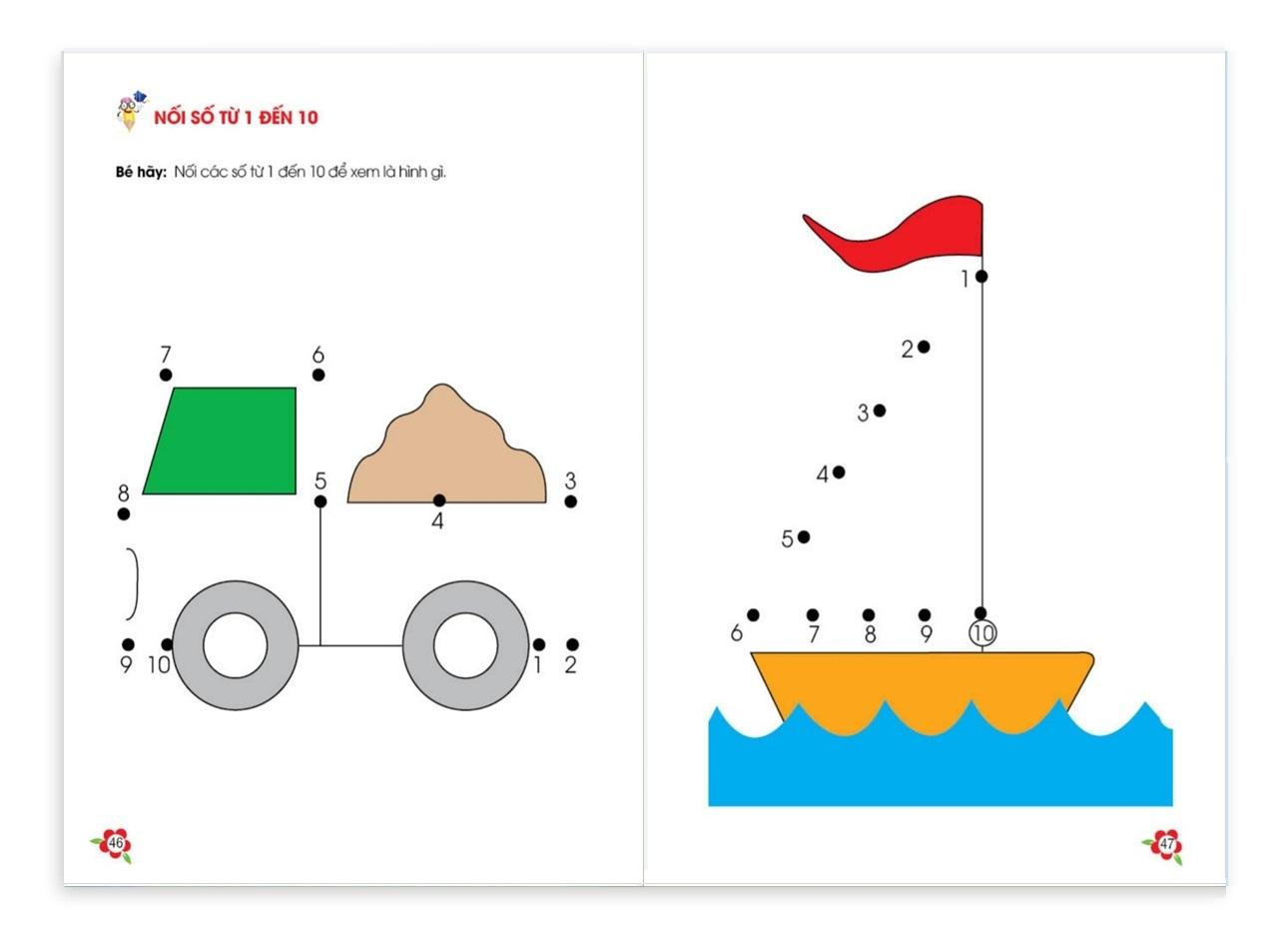 NỐI SỐ TỪ 1 ĐẾN 10

Bé hãy: Nối các số từ 1 đến 10 để xem là hình gì.

7
6
8
5
3
4
9
10
1
2

46

1
2
3
4
5
6
7
8
9
10

47