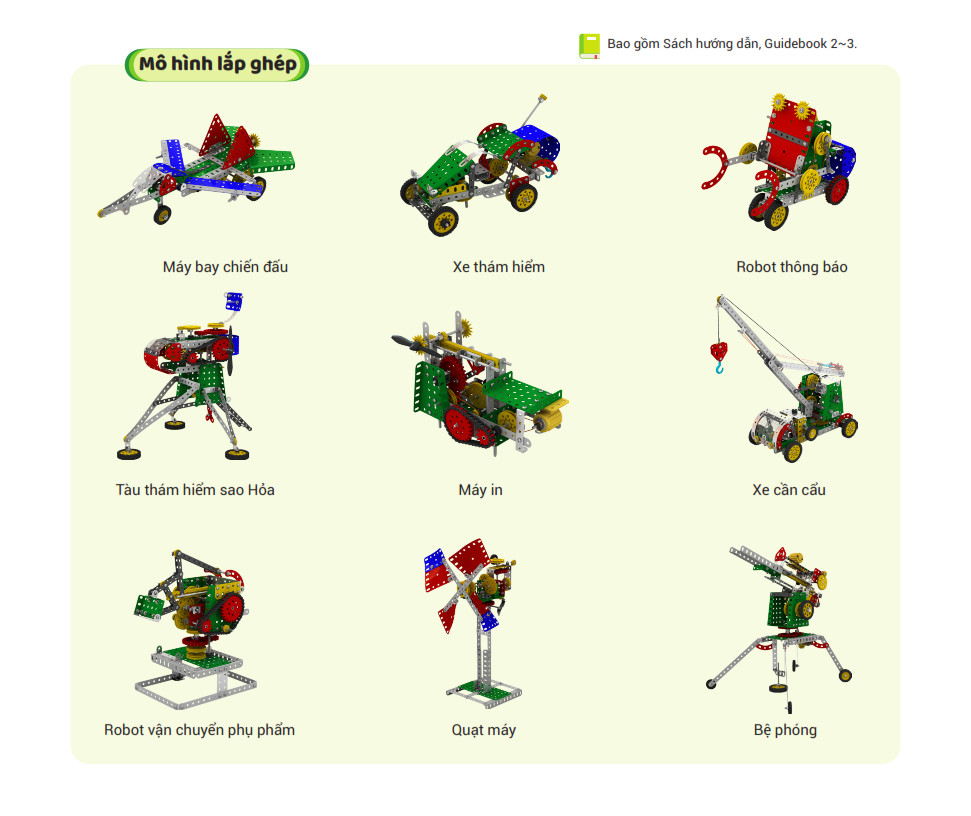 Mô hình lắp ghép

Bao gồm Sách hướng dẫn, Guidebook 2~3.

Máy bay chiến đấu

Xe thám hiểm

Robot thông báo

Tàu thám hiểm sao Hỏa

Máy in

Xe cần cẩu

Robot vận chuyển phụ phẩm

Quạt máy

Bệ phóng