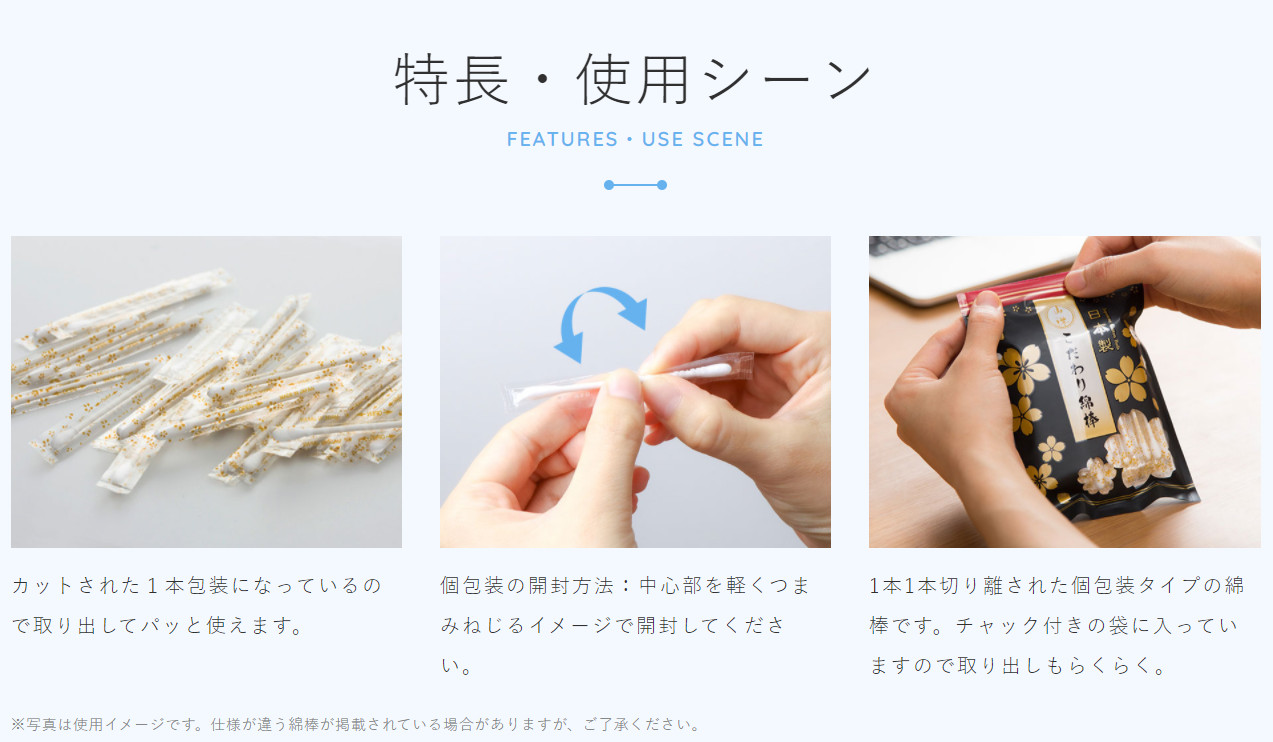 特長・使用シーン

FEATURES・USE SCENE

日本製
こだわり綿棒

カットされた１本包装になっているので取り出してパッと使えます。

個包装の開封方法：中心部を軽くつまみねじるイメージで開封してください。

1本1本切り離された個包装タイプの綿棒です。チャック付きの袋に入っていますので取り出しもらくらく。

※写真は使用イメージです。仕様が違う綿棒が掲載されている場合がありますが、ご了承ください。