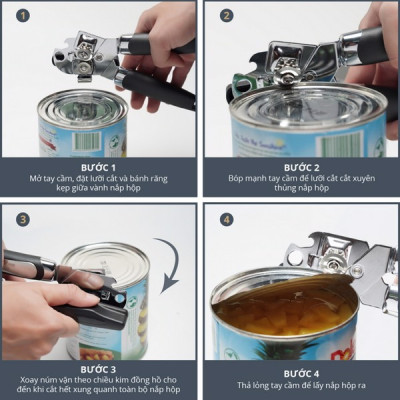 1

BƯỚC 1
Mở tay cầm, đặt lưỡi cắt và bánh răng kẹp giữa vành nắp hộp

2

BƯỚC 2
Bóp mạnh tay cầm để lưỡi cắt cắt xuyên thủng nắp hộp

3

BƯỚC 3
Xoay núm vặn theo chiều kim đồng hồ cho đến khi cắt hết xung quanh toàn bộ nắp hộp

4

BƯỚC 4
Thả lỏng tay cầm để lấy nắp hộp ra