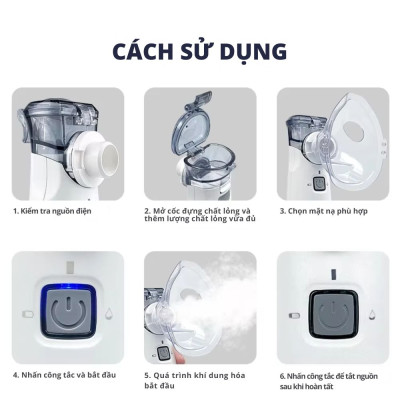 CÁCH SỬ DỤNG

1. Kiểm tra nguồn điện

2. Mở cốc đựng chất lỏng và thêm lượng chất lỏng vừa đủ

3. Chọn mặt nạ phù hợp

4. Nhấn công tắc và bắt đầu

5. Quá trình khí dung hóa bắt đầu

6. Nhấn công tắc để tắt nguồn sau khi hoàn tất