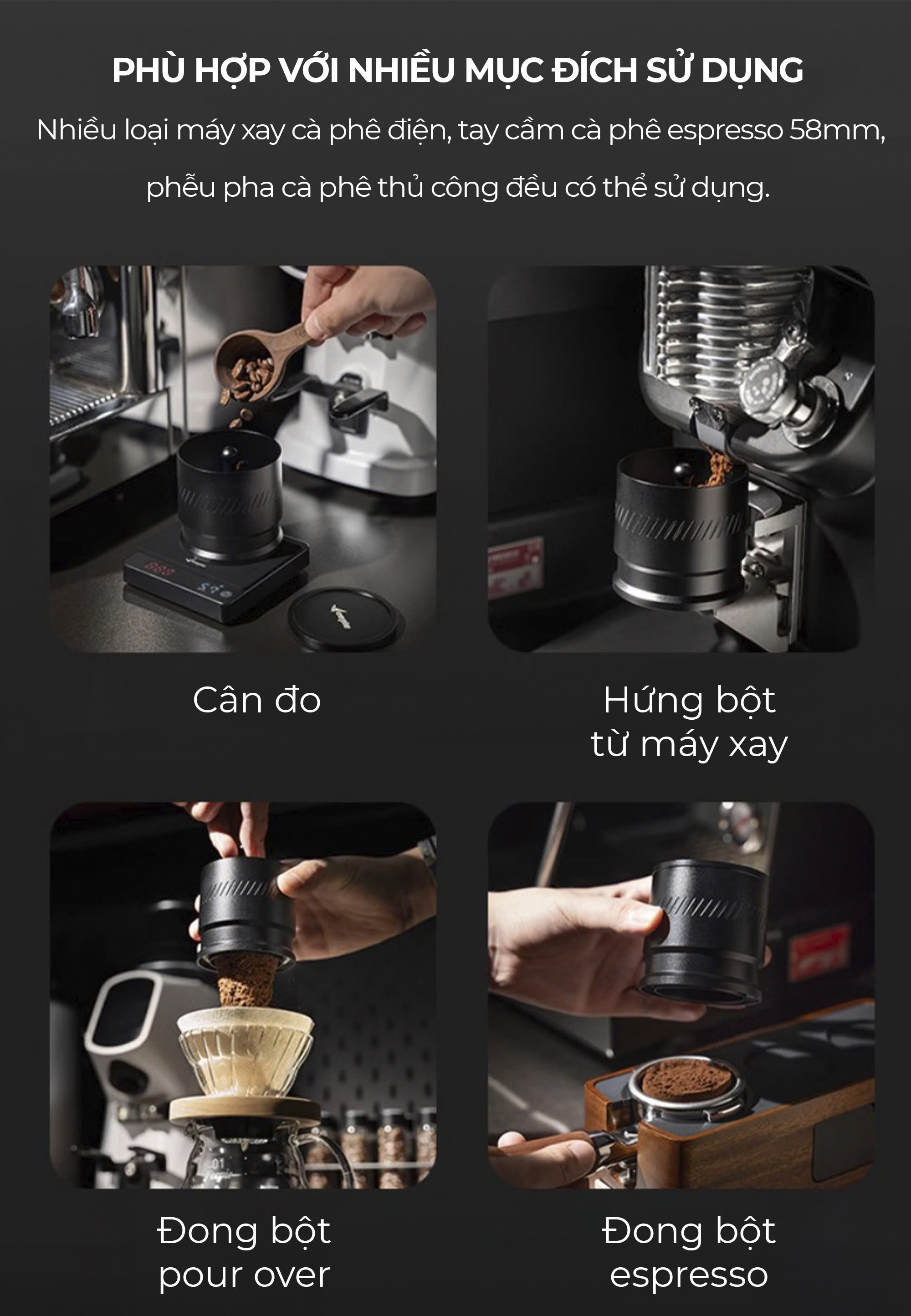 PHÙ HỢP VỚI NHIỀU MỤC ĐÍCH SỬ DỤNG

Nhiều loại máy xay cà phê điện, tay cầm cà phê espresso 58mm, phễu pha cà phê thủ công đều có thể sử dụng.

Cân đo

Hứng bột từ máy xay

Đong bột pour over

Đong bột espresso