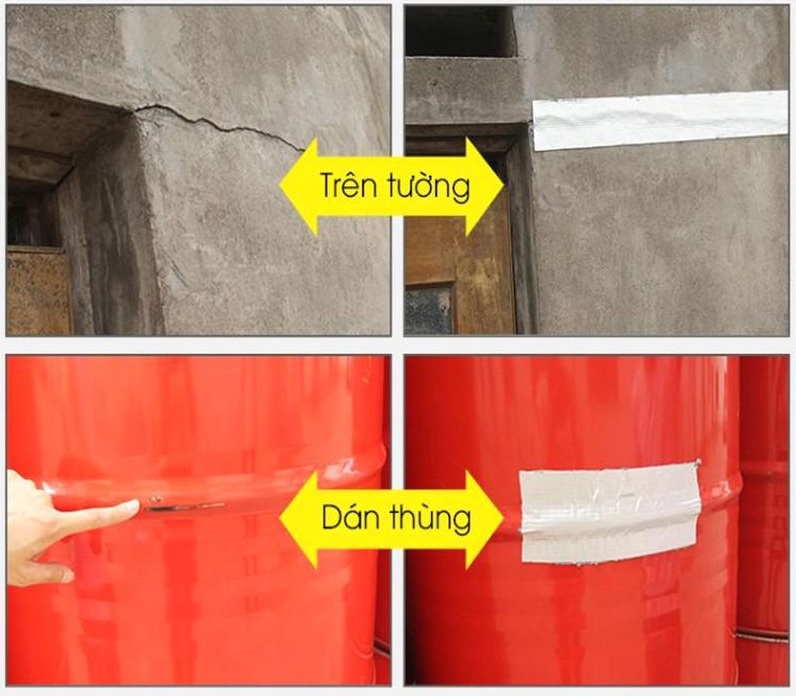 Trên tường

Dán thùng