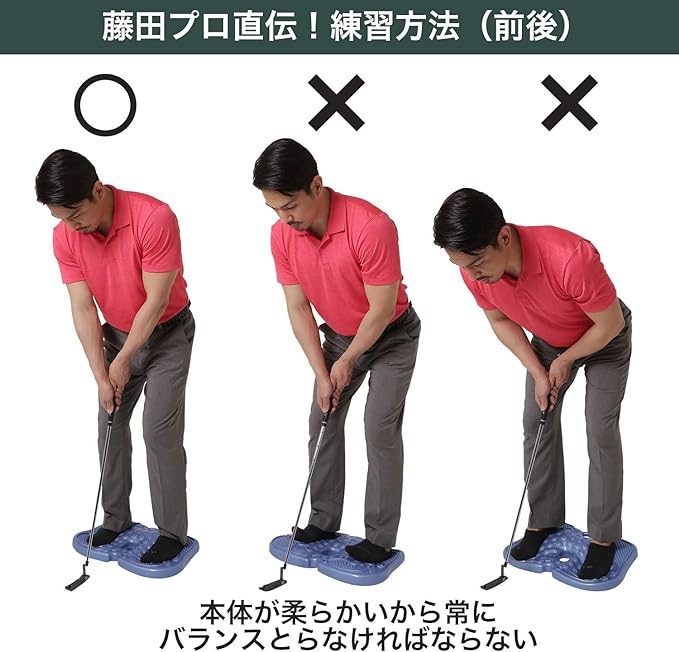 藤田プロ直伝！練習方法（前後）

○ × ×

本体が柔らかいから常に
バランスとらなければならない