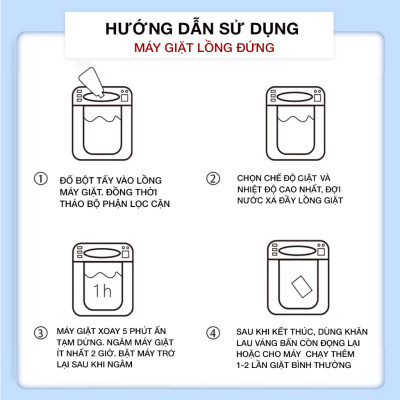 HƯỚNG DẪN SỬ DỤNG
MÁY GIẶT LỒNG ĐỨNG

① ĐỔ BỘT TẨY VÀO LỒNG MÁY GIẶT. ĐỒNG THỜI THÁO BỘ PHẬN LỌC CẶN

② CHỌN CHẾ ĐỘ GIẶT VÀ NHIỆT ĐỘ CAO NHẤT, ĐỢI NƯỚC XẢ ĐẦY LỒNG GIẶT

1h

③ MÁY GIẶT XOAY 5 PHÚT ẤN TẠM DỪNG. NGÂM MÁY GIẶT ÍT NHẤT 2 GIỜ. BẬT MÁY TRỞ LẠI SAU KHI NGÂM

④ SAU KHI KẾT THÚC, DÙNG KHĂN LAU VÁNG BẨN CÒN ĐỌNG LẠI HOẶC CHO MÁY CHẠY THÊM 1-2 LẦN GIẶT BÌNH THƯỜNG