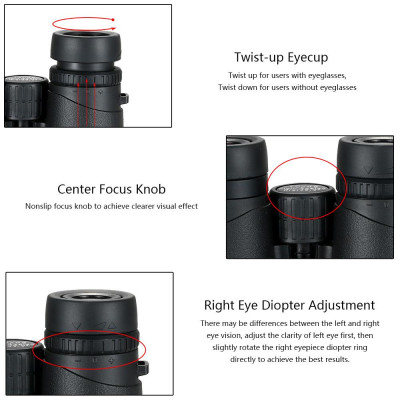 Twist-up Eyecup
Twist up for users with eyeglasses,
Twist down for users without eyeglasses

Center Focus Knob
Nonslip focus knob to achieve clearer visual effect

Right Eye Diopter Adjustment
There may be differences between the left and right eye vision, adjust the clarity of left eye first, then slightly rotate the right eyepiece diopter ring directly to achieve the best results.